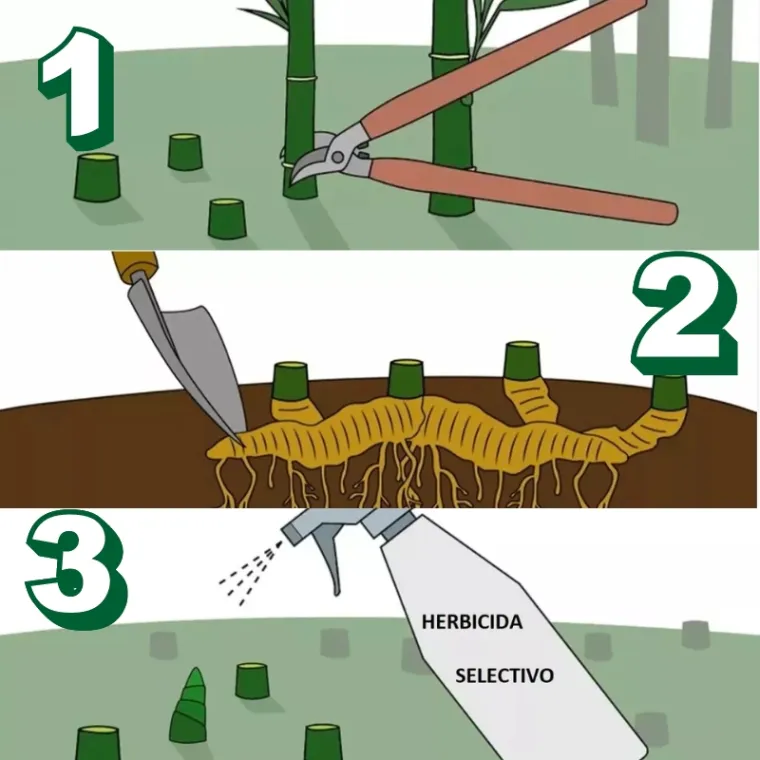 1

2

3

HERBICIDA

SELECTIVO